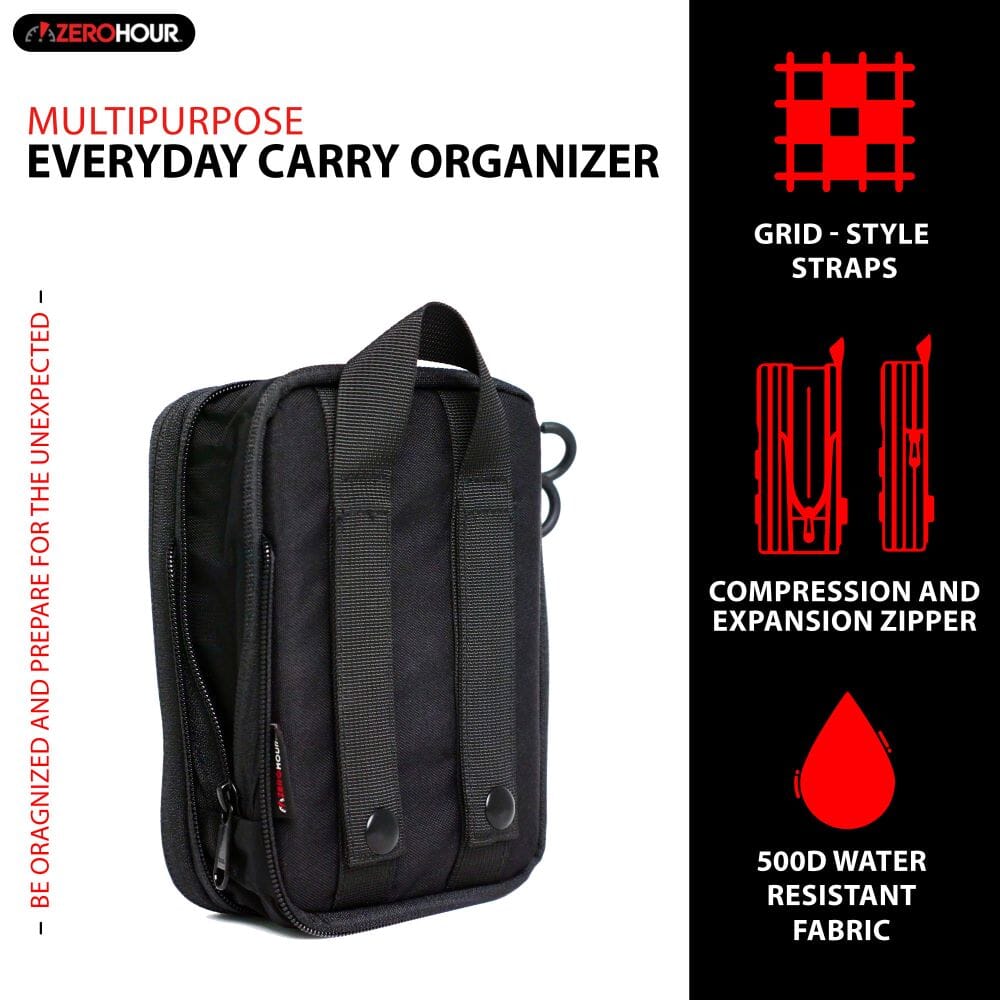 ZEROHOUR

MULTIPURPOSE
EVERYDAY CARRY ORGANIZER

– BE ORAGNIZED AND PREPARE FOR THE UNEXPECTED –

ZEROHOUR

GRID - STYLE STRAPS

COMPRESSION AND EXPANSION ZIPPER

500D WATER RESISTANT FABRIC